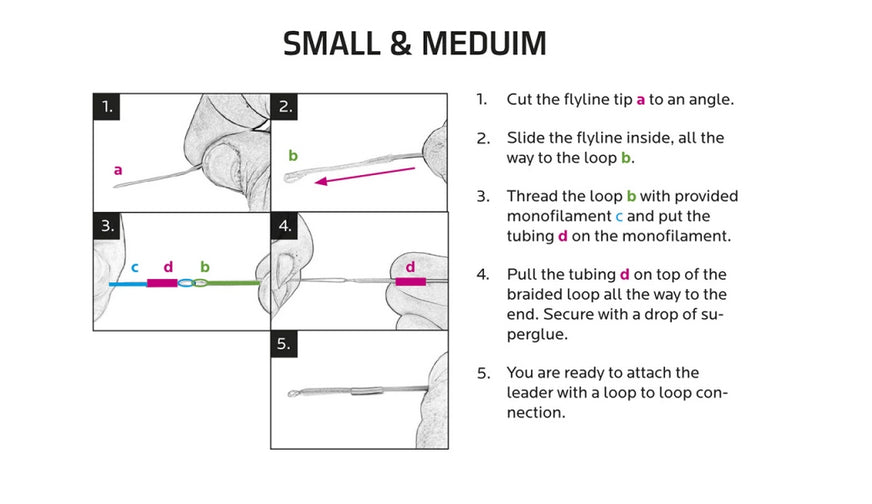 SMALL & MEDUIM

1.

a

2.

b

3.

c d b

4.

d

5.

1. Cut the flyline tip a to an angle.

2. Slide the flyline inside, all the way to the loop b.

3. Thread the loop b with provided monofilament c and put the tubing d on the monofilament.

4. Pull the tubing d on top of the braided loop all the way to the end. Secure with a drop of superglue.

5. You are ready to attach the leader with a loop to loop connection.